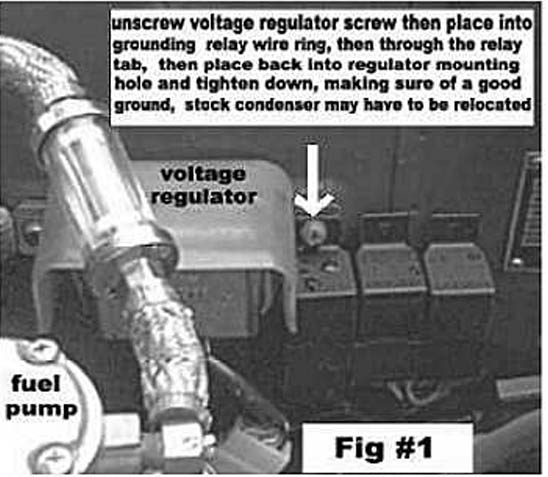 unscrew voltage regulator screw then place into grounding relay wire ring, then through the relay tab, then place back into regulator mounting hole and tighten down, making sure of a good ground, stock condenser may have to be relocated

voltage regulator

fuel pump

Fig #1